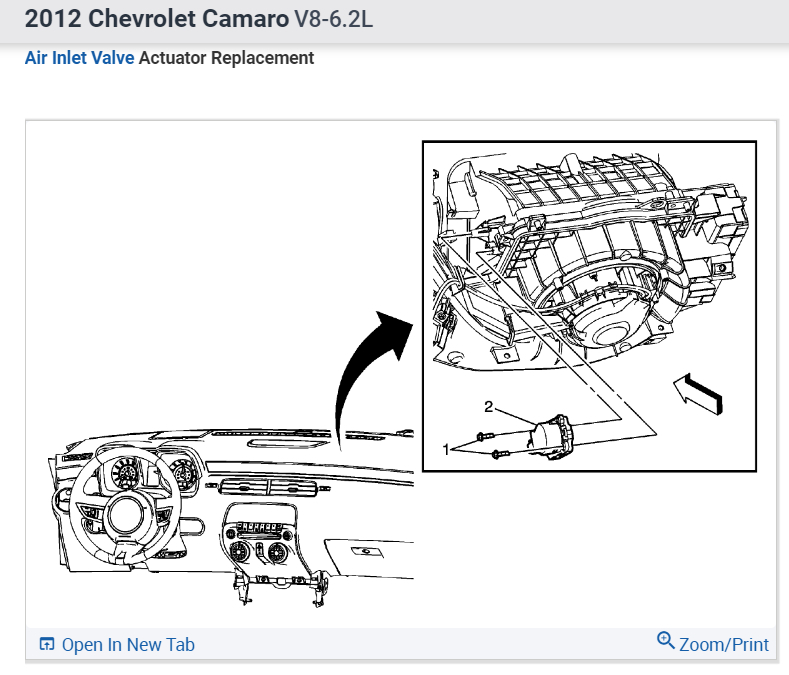 2012 Chevrolet Camaro V8-6.2L

Air Inlet Valve Actuator Replacement

2

1

Open In New Tab

Zoom/Print