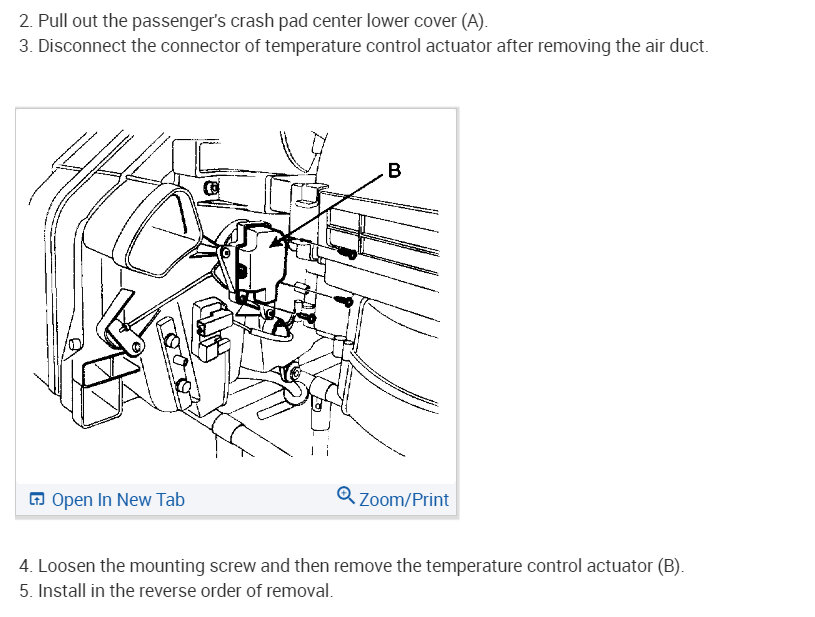 2. Pull out the passenger's crash pad center lower cover (A).
3. Disconnect the connector of temperature control actuator after removing the air duct.

B

Open In New Tab
Zoom/Print

4. Loosen the mounting screw and then remove the temperature control actuator (B).
5. Install in the reverse order of removal.