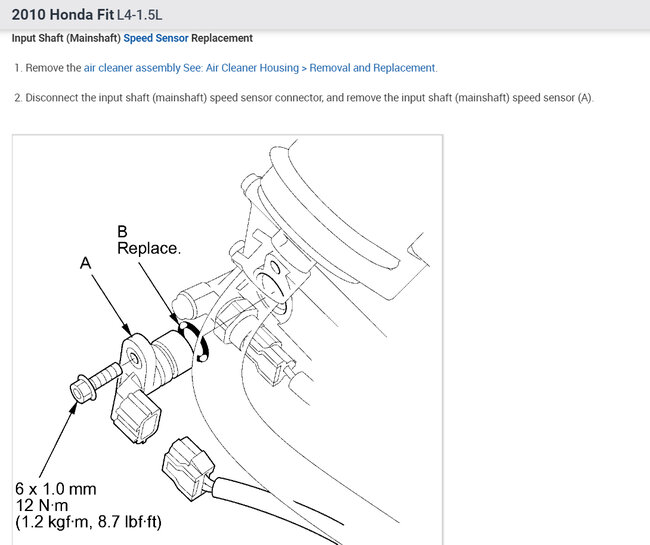 2010 Honda Fit L4-1.5L

Input Shaft (Mainshaft) Speed Sensor Replacement

1. Remove the air cleaner assembly See: Air Cleaner Housing > Removal and Replacement.

2. Disconnect the input shaft (mainshaft) speed sensor connector, and remove the input shaft (mainshaft) speed sensor (A).

B
Replace.

A

6 x 1.0 mm
12 N·m
(1.2 kgf·m, 8.7 lbf·ft)