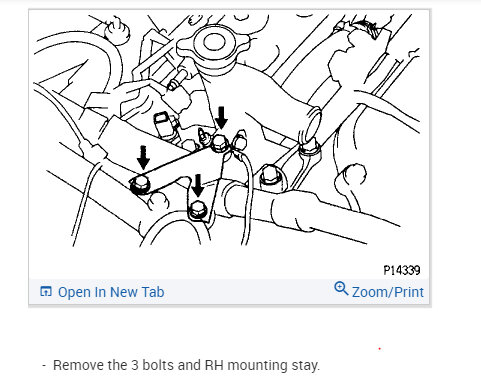 P14339

Open In New Tab

Zoom/Print

- Remove the 3 bolts and RH mounting stay.