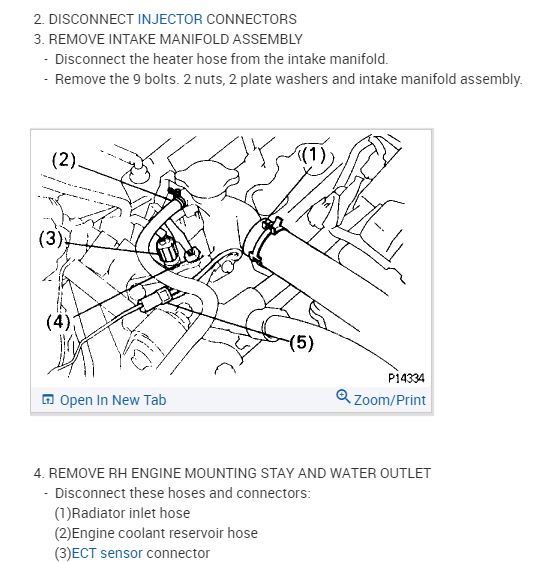 2. DISCONNECT INJECTOR CONNECTORS
3. REMOVE INTAKE MANIFOLD ASSEMBLY
- Disconnect the heater hose from the intake manifold.
- Remove the 9 bolts. 2 nuts, 2 plate washers and intake manifold assembly.

(2)
(1)
(3)
(4)
(5)
P14334
Open In New Tab
Zoom/Print

4. REMOVE RH ENGINE MOUNTING STAY AND WATER OUTLET
- Disconnect these hoses and connectors:
(1)Radiator inlet hose
(2)Engine coolant reservoir hose
(3)ECT sensor connector