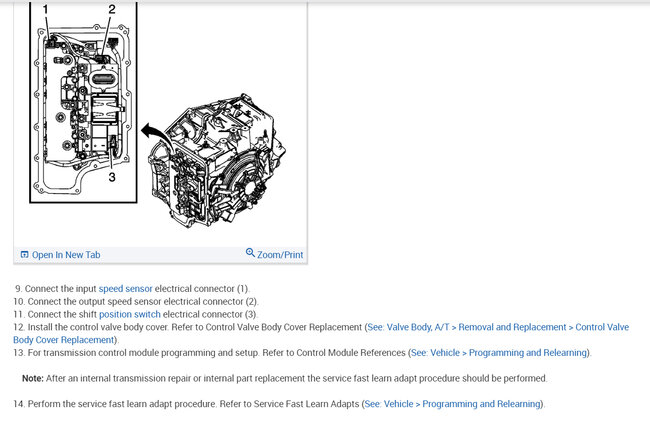 1
2
3

Open In New Tab
Zoom/Print

9. Connect the input speed sensor electrical connector (1).
10. Connect the output speed sensor electrical connector (2).
11. Connect the shift position switch electrical connector (3).
12. Install the control valve body cover. Refer to Control Valve Body Cover Replacement (See: Valve Body, A/T > Removal and Replacement > Control Valve Body Cover Replacement).
13. For transmission control module programming and setup. Refer to Control Module References (See: Vehicle > Programming and Relearning).

Note: After an internal transmission repair or internal part replacement the service fast learn adapt procedure should be performed.

14. Perform the service fast learn adapt procedure. Refer to Service Fast Learn Adapts (See: Vehicle > Programming and Relearning).