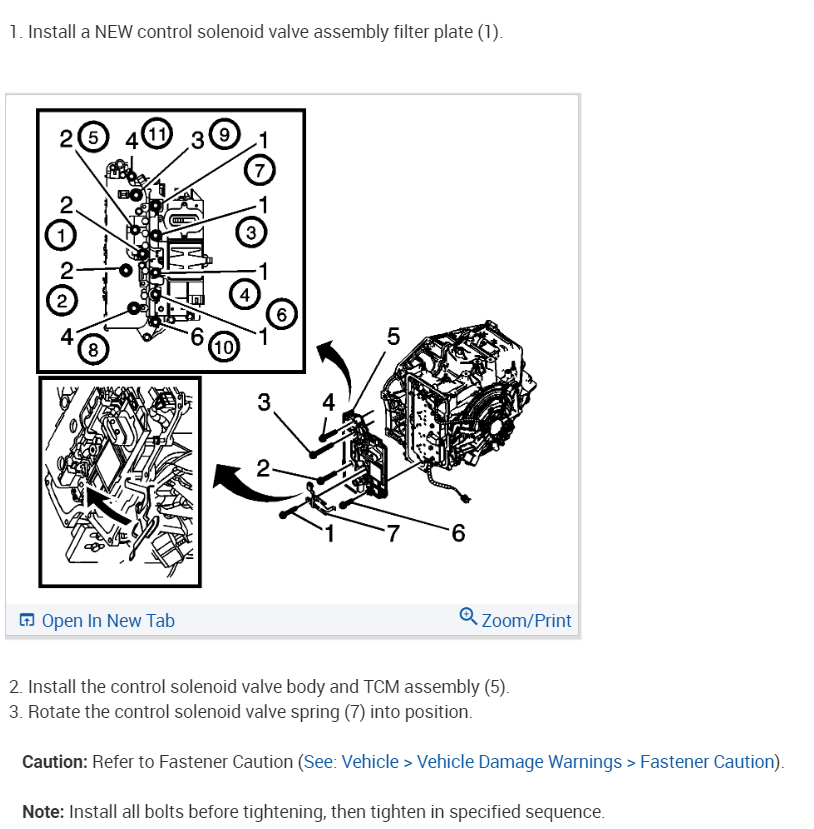 1. Install a NEW control solenoid valve assembly filter plate (1).

2 5 4 11 3 9 1 7 2 1 1 3 2 1 2 4 6 4 8 6 10 1

5 3 4 2 1 7 6

Open In New Tab

Zoom/Print

2. Install the control solenoid valve body and TCM assembly (5).
3. Rotate the control solenoid valve spring (7) into position.

Caution: Refer to Fastener Caution (See: Vehicle > Vehicle Damage Warnings > Fastener Caution).

Note: Install all bolts before tightening, then tighten in specified sequence.