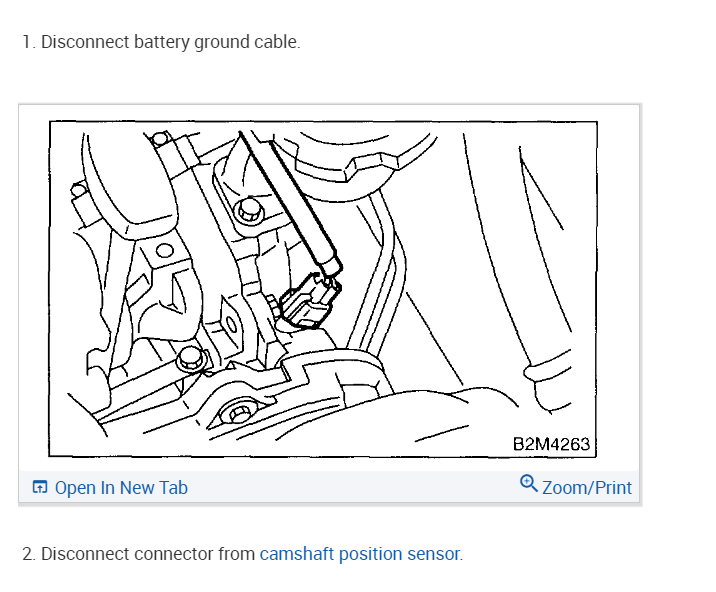 1. Disconnect battery ground cable.

B2M4263

Open In New Tab

Zoom/Print

2. Disconnect connector from camshaft position sensor.