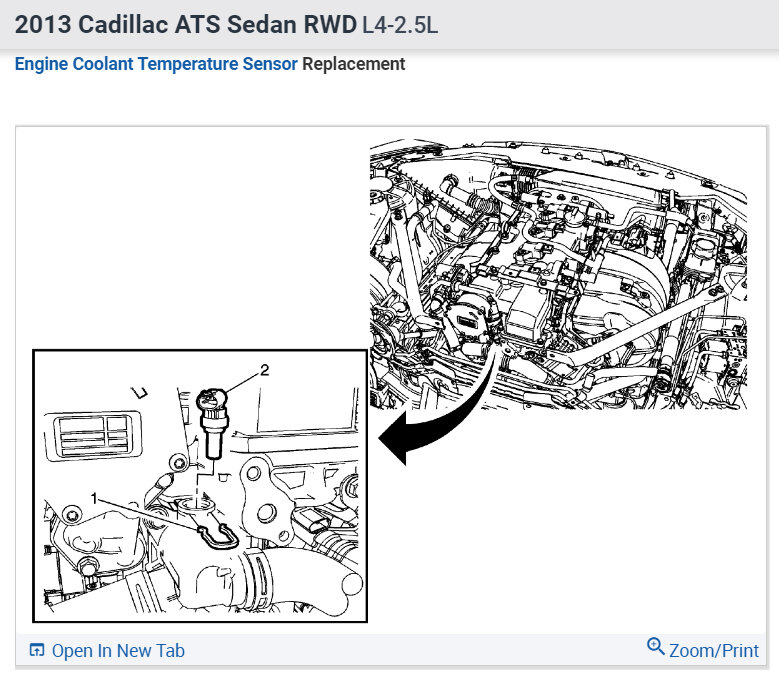 2013 Cadillac ATS Sedan RWD L4-2.5L

Engine Coolant Temperature Sensor Replacement

2

1

Open In New Tab

Zoom/Print