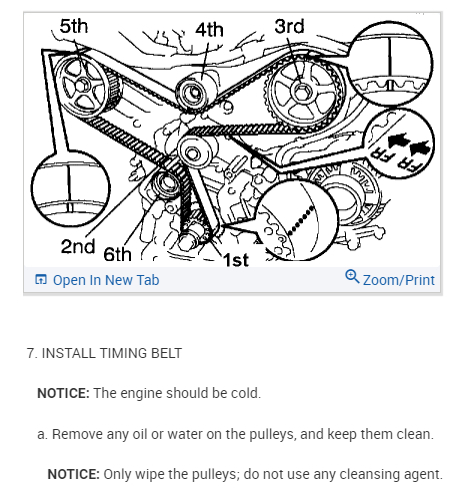 5th
4th
3rd
FR
FR
2nd
6th
1st

Open In New Tab
Zoom/Print

7. INSTALL TIMING BELT

NOTICE: The engine should be cold.

a. Remove any oil or water on the pulleys, and keep them clean.

NOTICE: Only wipe the pulleys; do not use any cleansing agent.