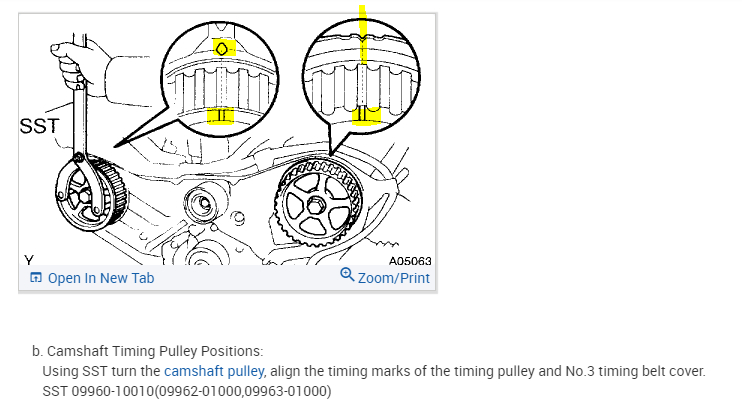 SST

Y

A05063

Open In New Tab

Zoom/Print

b. Camshaft Timing Pulley Positions:
Using SST turn the camshaft pulley, align the timing marks of the timing pulley and No.3 timing belt cover.
SST 09960-10010(09962-01000,09963-01000)