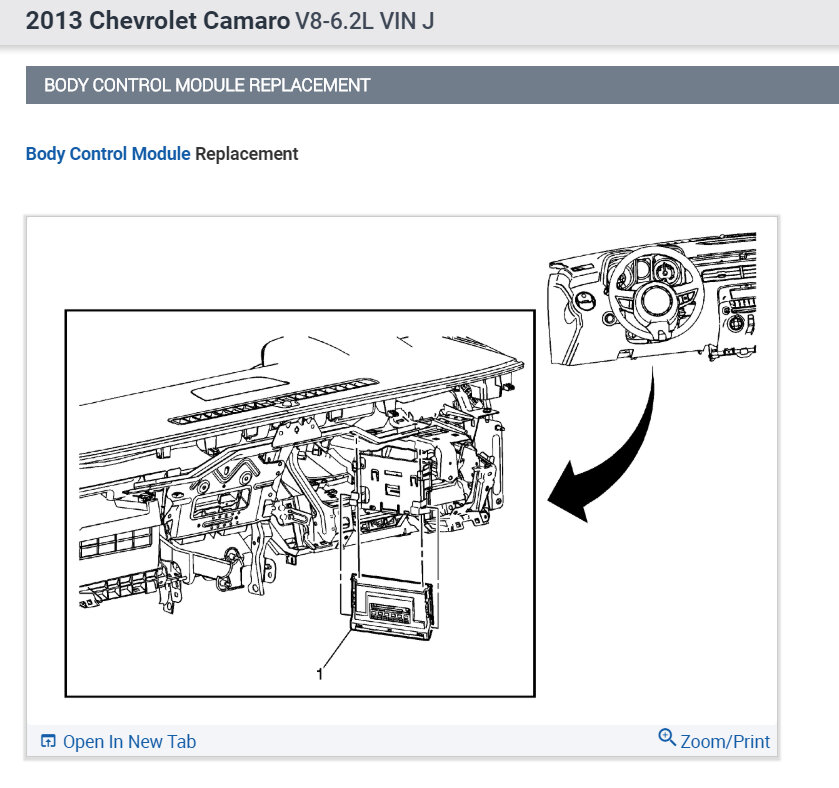 2013 Chevrolet Camaro V8-6.2L VIN J

BODY CONTROL MODULE REPLACEMENT

Body Control Module Replacement

1

Open In New Tab

Zoom/Print