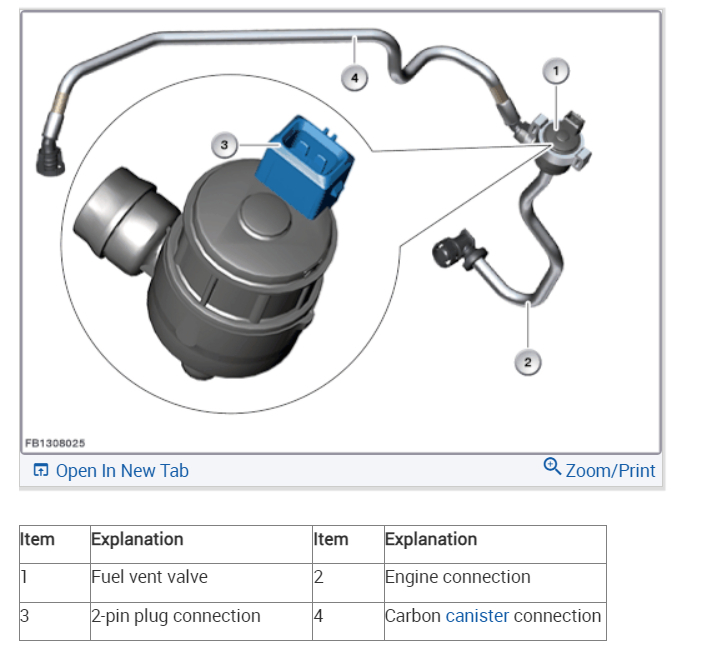 4
1
3
2
FB1308025
Open In New Tab
Zoom/Print

| Item | Explanation | Item | Explanation |
|---|---|---|---|
| 1 | Fuel vent valve | 2 | Engine connection |
| 3 | 2-pin plug connection | 4 | Carbon canister connection |