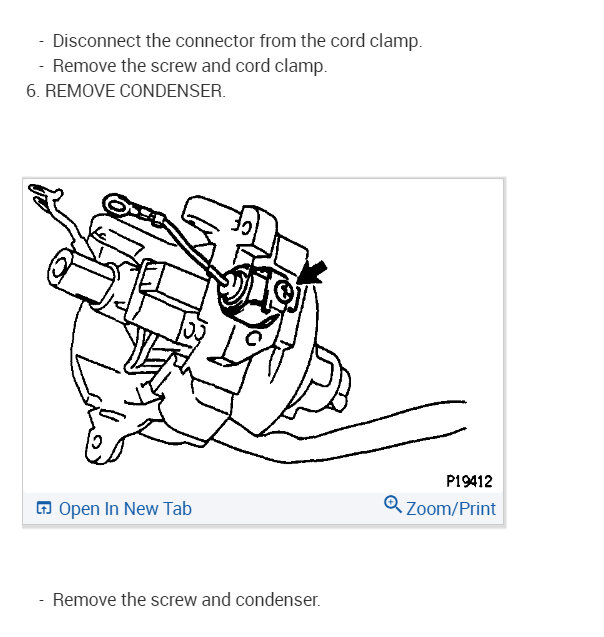 - Disconnect the connector from the cord clamp.
- Remove the screw and cord clamp.
6. REMOVE CONDENSER.

P19412

Open In New Tab

Zoom/Print

- Remove the screw and condenser.