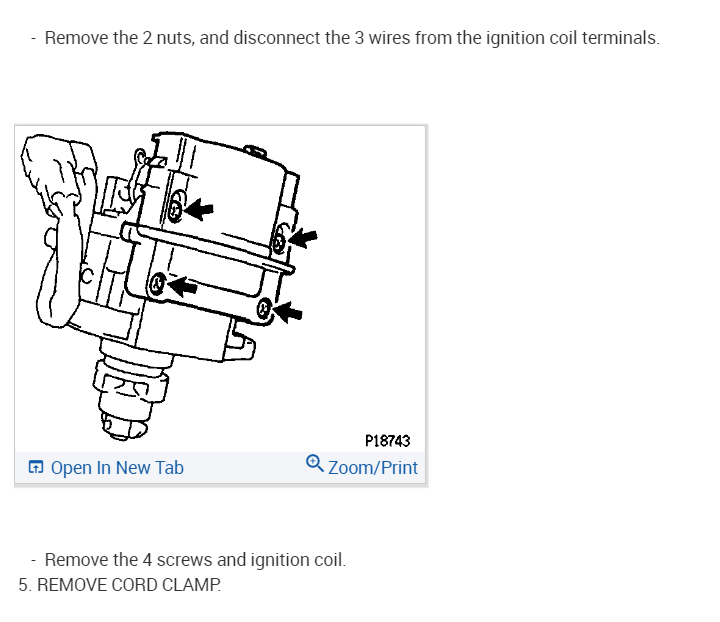 - Remove the 2 nuts, and disconnect the 3 wires from the ignition coil terminals.

P18743

Open In New Tab

Zoom/Print

- Remove the 4 screws and ignition coil.

5. REMOVE CORD CLAMP.