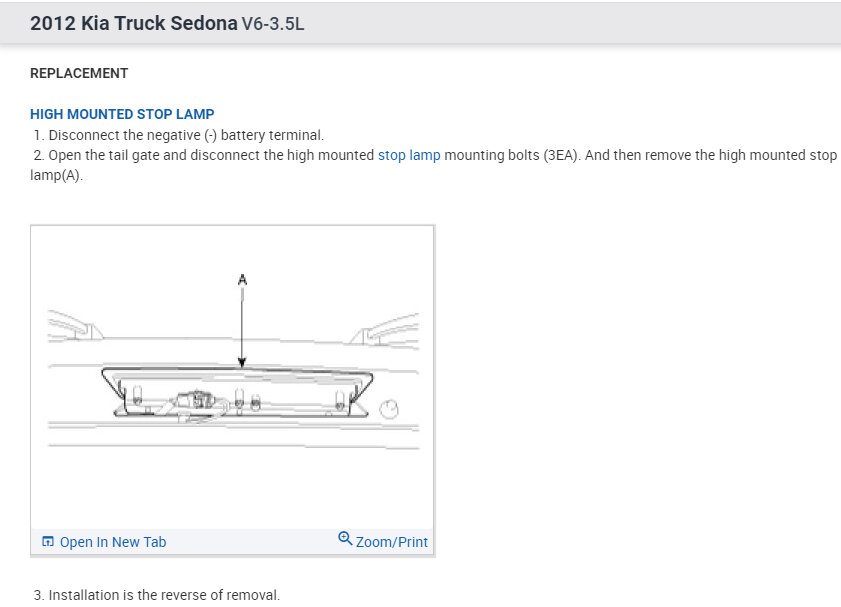 2012 Kia Truck Sedona V6-3.5L

REPLACEMENT

HIGH MOUNTED STOP LAMP

1. Disconnect the negative (-) battery terminal.

2. Open the tail gate and disconnect the high mounted stop lamp mounting bolts (3EA). And then remove the high mounted stop lamp(A).

A

Open In New Tab

Zoom/Print

3. Installation is the reverse of removal.