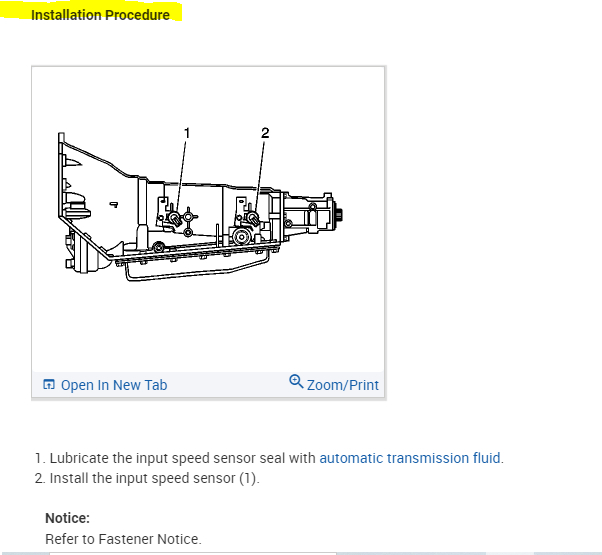 Installation Procedure

1

2

Open In New Tab

Zoom/Print

1. Lubricate the input speed sensor seal with automatic transmission fluid.
2. Install the input speed sensor (1).

Notice:
Refer to Fastener Notice.