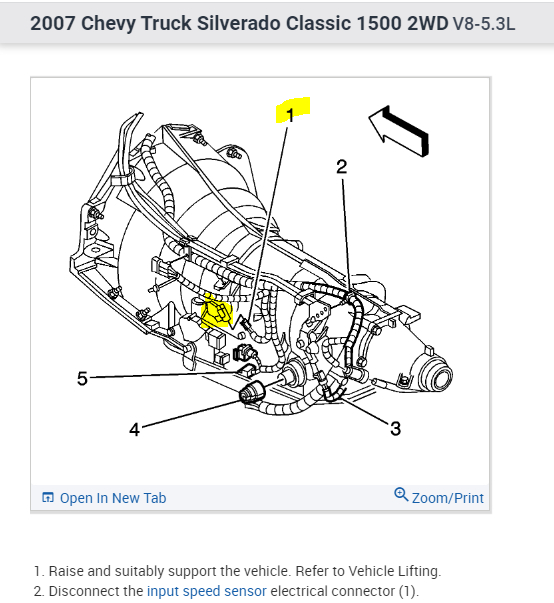 2007 Chevy Truck Silverado Classic 1500 2WD V8-5.3L

1

2

5

4

3

Open In New Tab

Zoom/Print

1. Raise and suitably support the vehicle. Refer to Vehicle Lifting.
2. Disconnect the input speed sensor electrical connector (1).