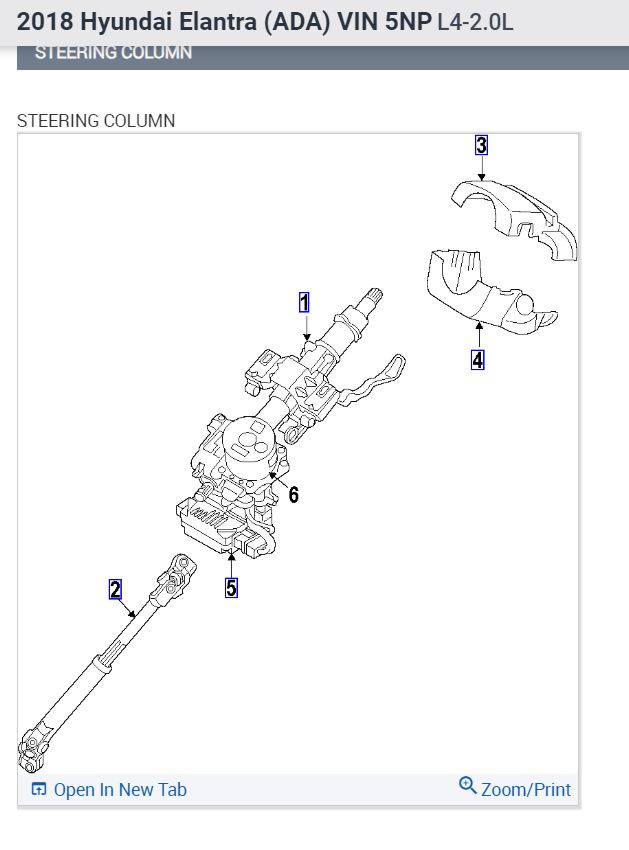 2018 Hyundai Elantra (ADA) VIN 5NP L4-2.0L

STEERING COLUMN

STEERING COLUMN

3

1

4

6

5

2

Open In New Tab

Zoom/Print