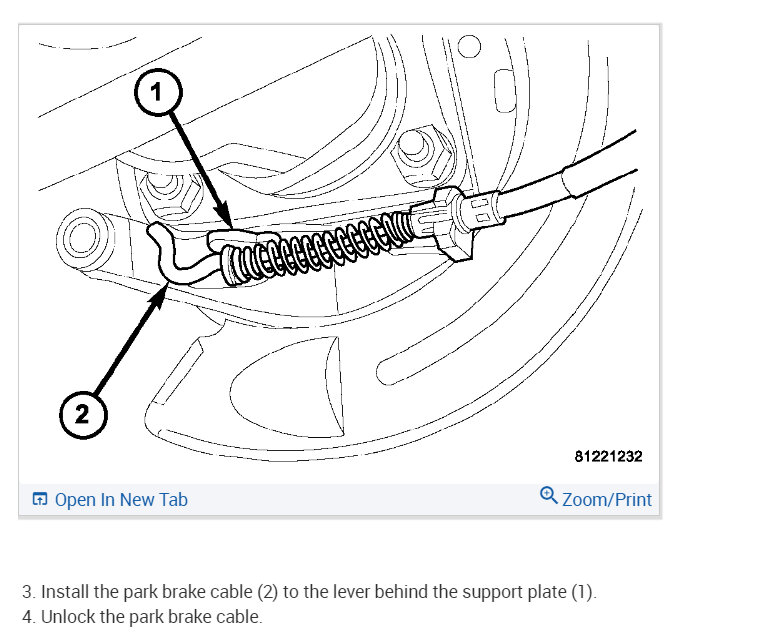 1

2

81221232

Open In New Tab

Zoom/Print

3. Install the park brake cable (2) to the lever behind the support plate (1).
4. Unlock the park brake cable.