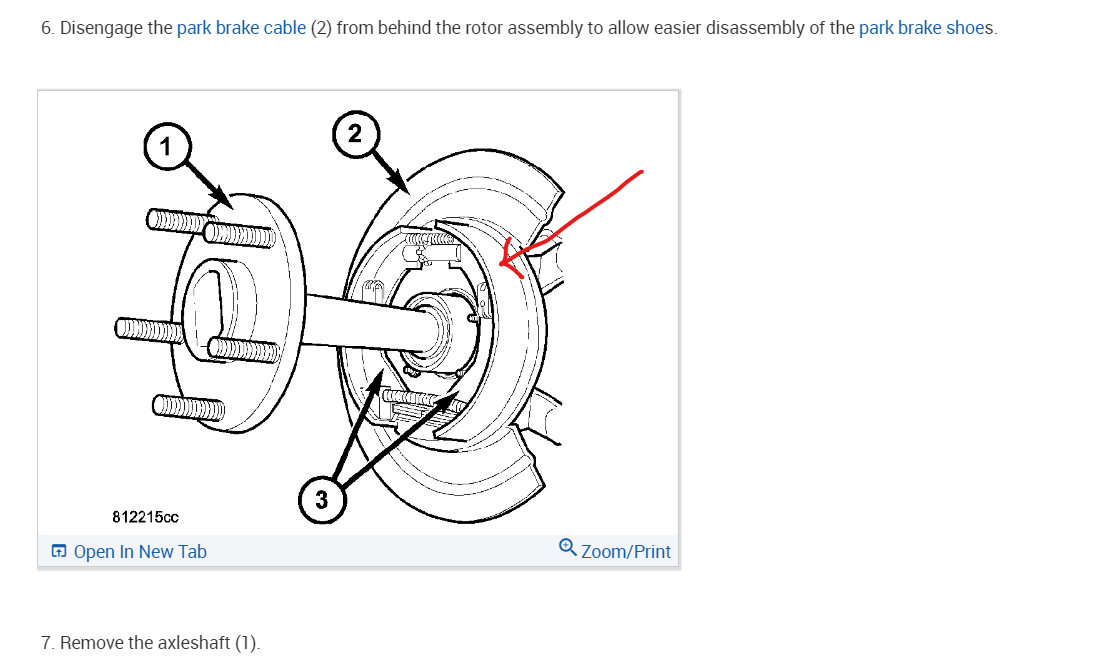 6. Disengage the park brake cable (2) from behind the rotor assembly to allow easier disassembly of the park brake shoes.

1

2

3

812215cc

Open In New Tab

Zoom/Print

7. Remove the axleshaft (1).