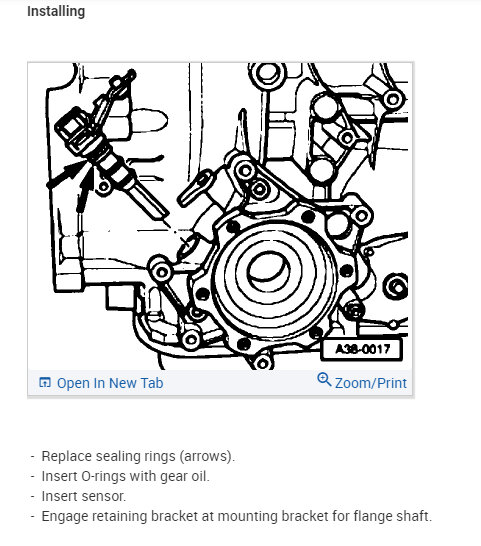 Installing

A38-0017

Open In New Tab

Zoom/Print

- Replace sealing rings (arrows).
- Insert O-rings with gear oil.
- Insert sensor.
- Engage retaining bracket at mounting bracket for flange shaft.