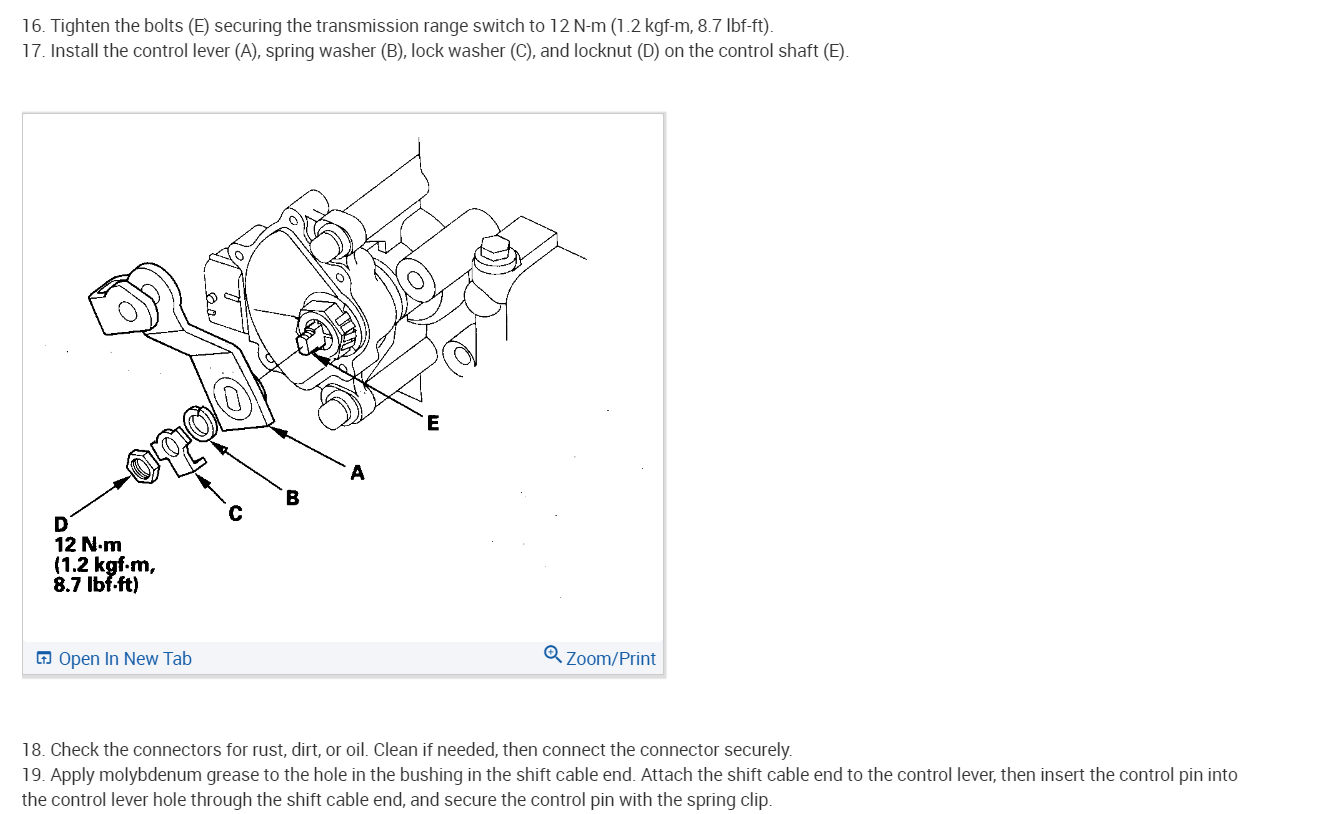 16. Tighten the bolts (E) securing the transmission range switch to 12 N-m (1.2 kgf-m, 8.7 lbf-ft).
17. Install the control lever (A), spring washer (B), lock washer (C), and locknut (D) on the control shaft (E).

E
A
B
C
D
12 N·m
(1.2 kgf·m,
8.7 lbf·ft)

Open In New Tab
Zoom/Print

18. Check the connectors for rust, dirt, or oil. Clean if needed, then connect the connector securely.
19. Apply molybdenum grease to the hole in the bushing in the shift cable end. Attach the shift cable end to the control lever, then insert the control pin into the control lever hole through the shift cable end, and secure the control pin with the spring clip.