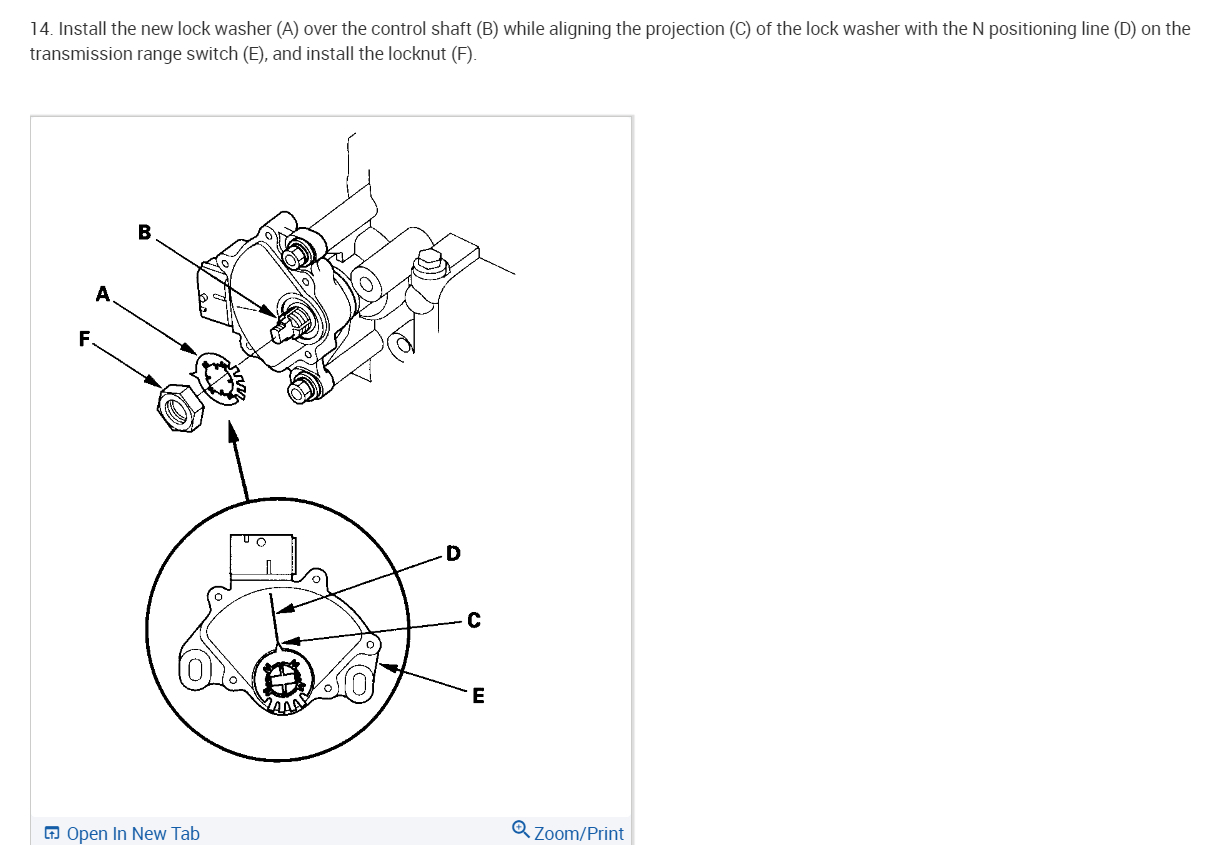 14. Install the new lock washer (A) over the control shaft (B) while aligning the projection (C) of the lock washer with the N positioning line (D) on the transmission range switch (E), and install the locknut (F).

B
A
F
D
C
E

Open In New Tab
Zoom/Print