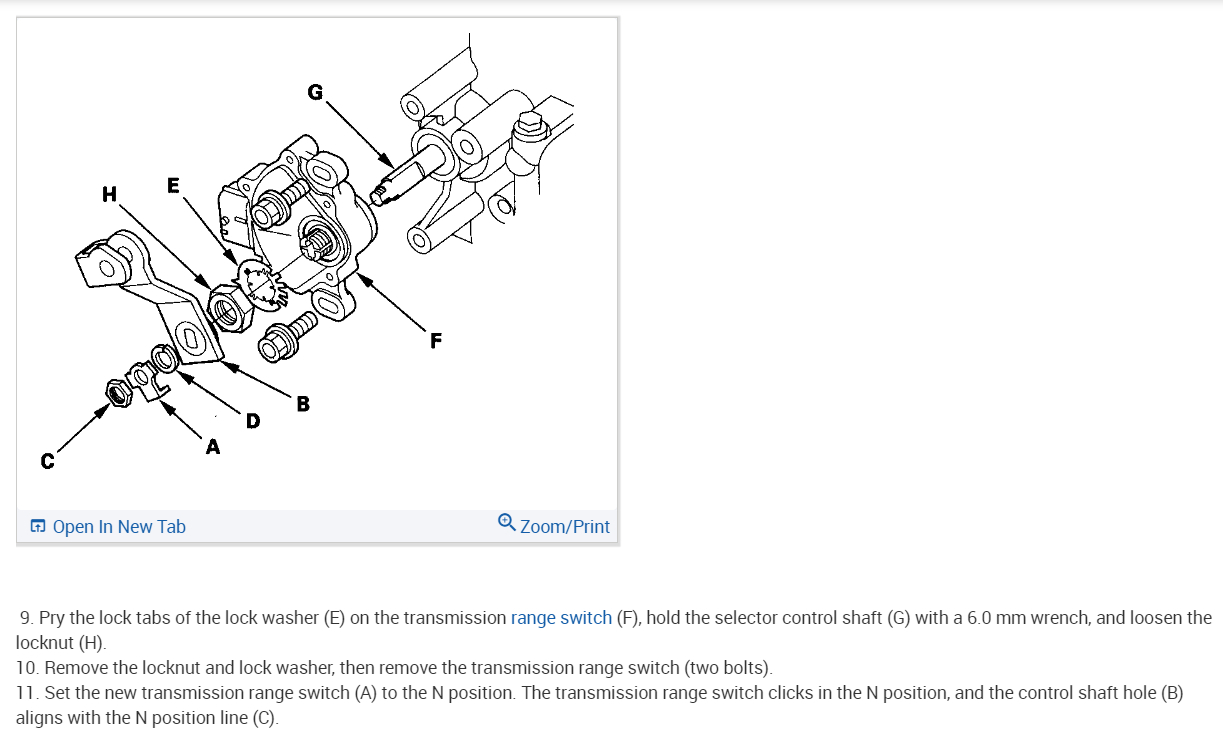 G

H

E

F

B

D

A

C

Open In New Tab

Zoom/Print

9. Pry the lock tabs of the lock washer (E) on the transmission range switch (F), hold the selector control shaft (G) with a 6.0 mm wrench, and loosen the locknut (H).
10. Remove the locknut and lock washer, then remove the transmission range switch (two bolts).
11. Set the new transmission range switch (A) to the N position. The transmission range switch clicks in the N position, and the control shaft hole (B) aligns with the N position line (C).