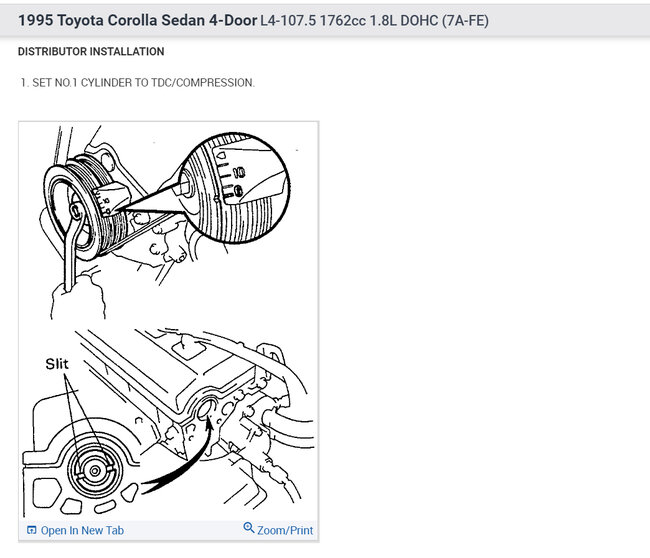 1995 Toyota Corolla Sedan 4-Door L4-107.5 1762cc 1.8L DOHC (7A-FE)

DISTRIBUTOR INSTALLATION

1. SET NO.1 CYLINDER TO TDC/COMPRESSION.

10
0

Slit

Open In New Tab
Zoom/Print