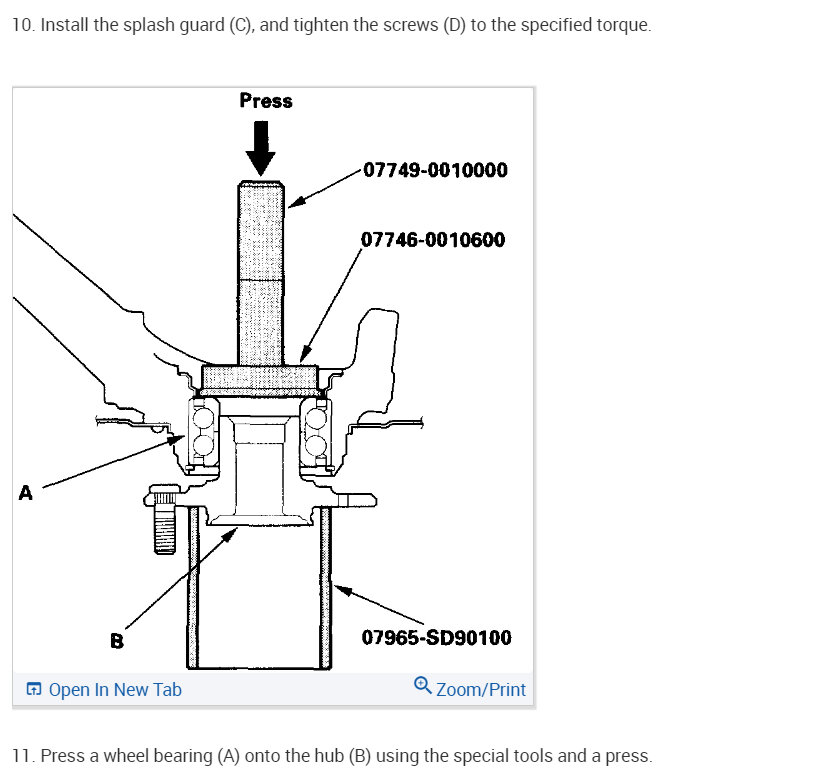 10. Install the splash guard (C), and tighten the screws (D) to the specified torque.

Press

07749-0010000

07746-0010600

A

B

07965-SD90100

Open In New Tab

Zoom/Print

11. Press a wheel bearing (A) onto the hub (B) using the special tools and a press.