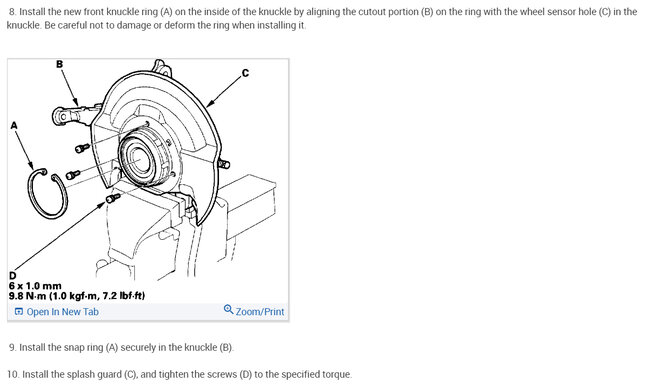 8. Install the new front knuckle ring (A) on the inside of the knuckle by aligning the cutout portion (B) on the ring with the wheel sensor hole (C) in the knuckle. Be careful not to damage or deform the ring when installing it.

B

C

A

D
6 x 1.0 mm
9.8 N·m (1.0 kgf·m, 7.2 lbf·ft)

Open In New Tab

Zoom/Print

9. Install the snap ring (A) securely in the knuckle (B).

10. Install the splash guard (C), and tighten the screws (D) to the specified torque.