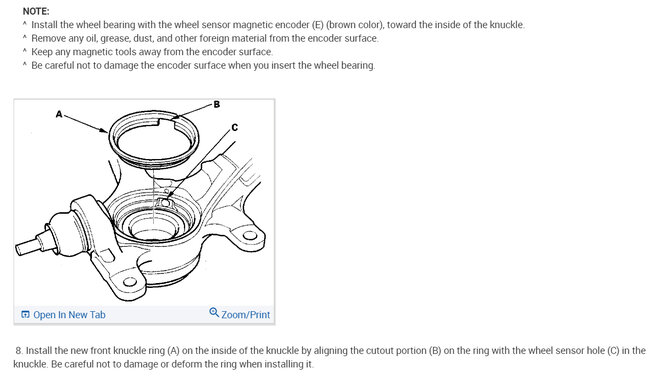 NOTE:
^ Install the wheel bearing with the wheel sensor magnetic encoder (E) (brown color), toward the inside of the knuckle.
^ Remove any oil, grease, dust, and other foreign material from the encoder surface.
^ Keep any magnetic tools away from the encoder surface.
^ Be careful not to damage the encoder surface when you insert the wheel bearing.

A
B
C

Open In New Tab
Zoom/Print

8. Install the new front knuckle ring (A) on the inside of the knuckle by aligning the cutout portion (B) on the ring with the wheel sensor hole (C) in the knuckle. Be careful not to damage or deform the ring when installing it.