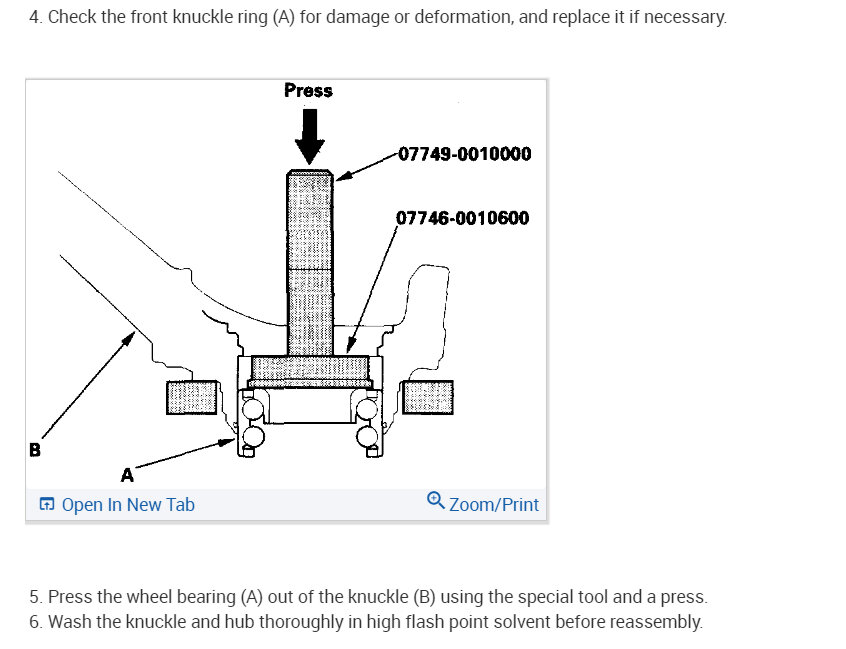 4. Check the front knuckle ring (A) for damage or deformation, and replace it if necessary.

Press

07749-0010000

07746-0010600

B

A

Open In New Tab

Zoom/Print

5. Press the wheel bearing (A) out of the knuckle (B) using the special tool and a press.
6. Wash the knuckle and hub thoroughly in high flash point solvent before reassembly.