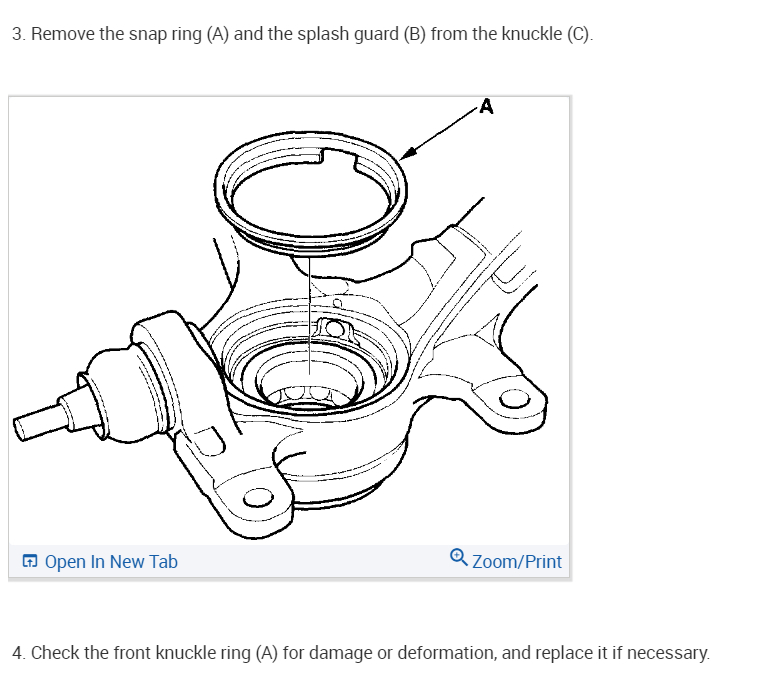 3. Remove the snap ring (A) and the splash guard (B) from the knuckle (C).

A

Open In New Tab

Zoom/Print

4. Check the front knuckle ring (A) for damage or deformation, and replace it if necessary.