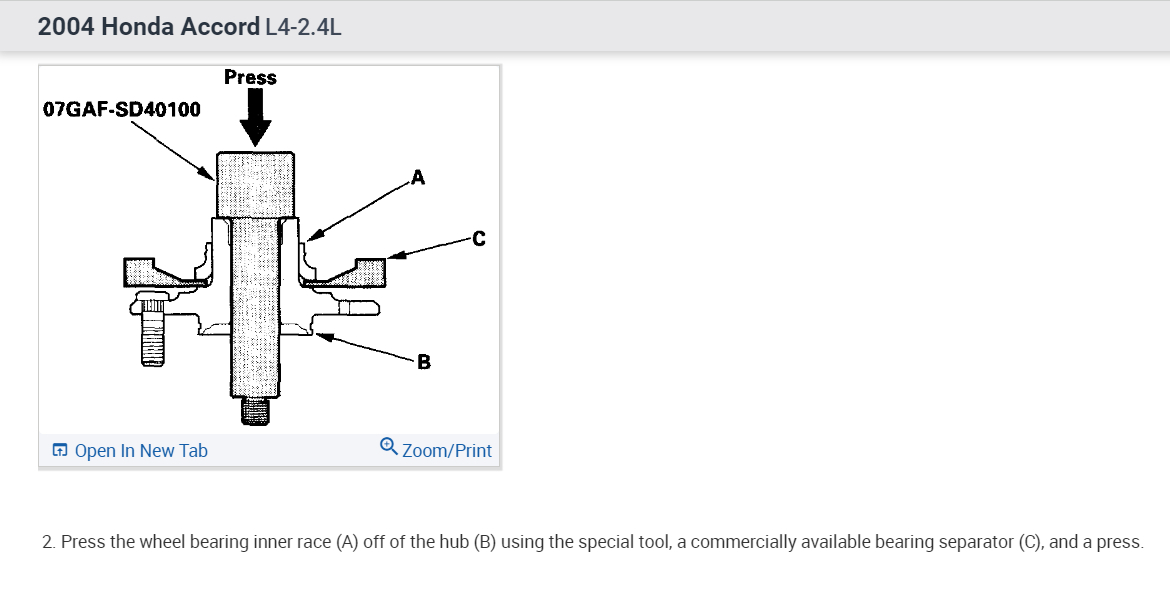 2004 Honda Accord L4-2.4L

Press

07GAF-SD40100

A

C

B

Open In New Tab

Zoom/Print

2. Press the wheel bearing inner race (A) off of the hub (B) using the special tool, a commercially available bearing separator (C), and a press.