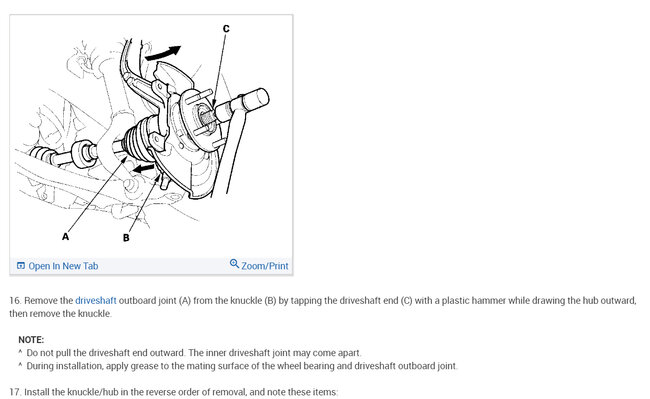 C

A

B

Open In New Tab

Zoom/Print

16. Remove the driveshaft outboard joint (A) from the knuckle (B) by tapping the driveshaft end (C) with a plastic hammer while drawing the hub outward, then remove the knuckle.

NOTE:
^ Do not pull the driveshaft end outward. The inner driveshaft joint may come apart.
^ During installation, apply grease to the mating surface of the wheel bearing and driveshaft outboard joint.

17. Install the knuckle/hub in the reverse order of removal, and note these items: