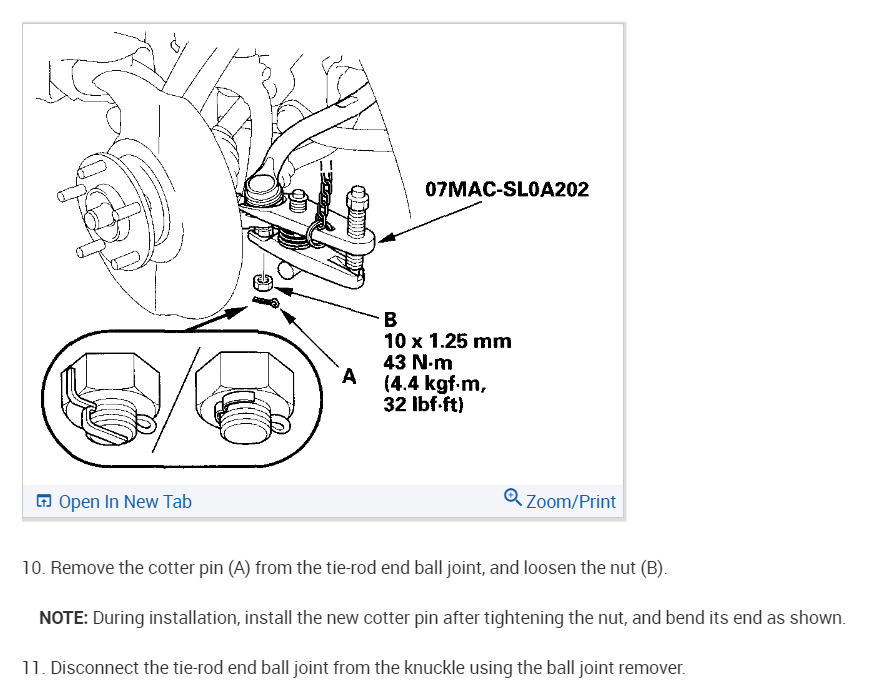 07MAC-SL0A202

B
10 x 1.25 mm
43 N·m
(4.4 kgf·m,
32 lbf·ft)

A

Open In New Tab

Zoom/Print

10. Remove the cotter pin (A) from the tie-rod end ball joint, and loosen the nut (B).

NOTE: During installation, install the new cotter pin after tightening the nut, and bend its end as shown.

11. Disconnect the tie-rod end ball joint from the knuckle using the ball joint remover.