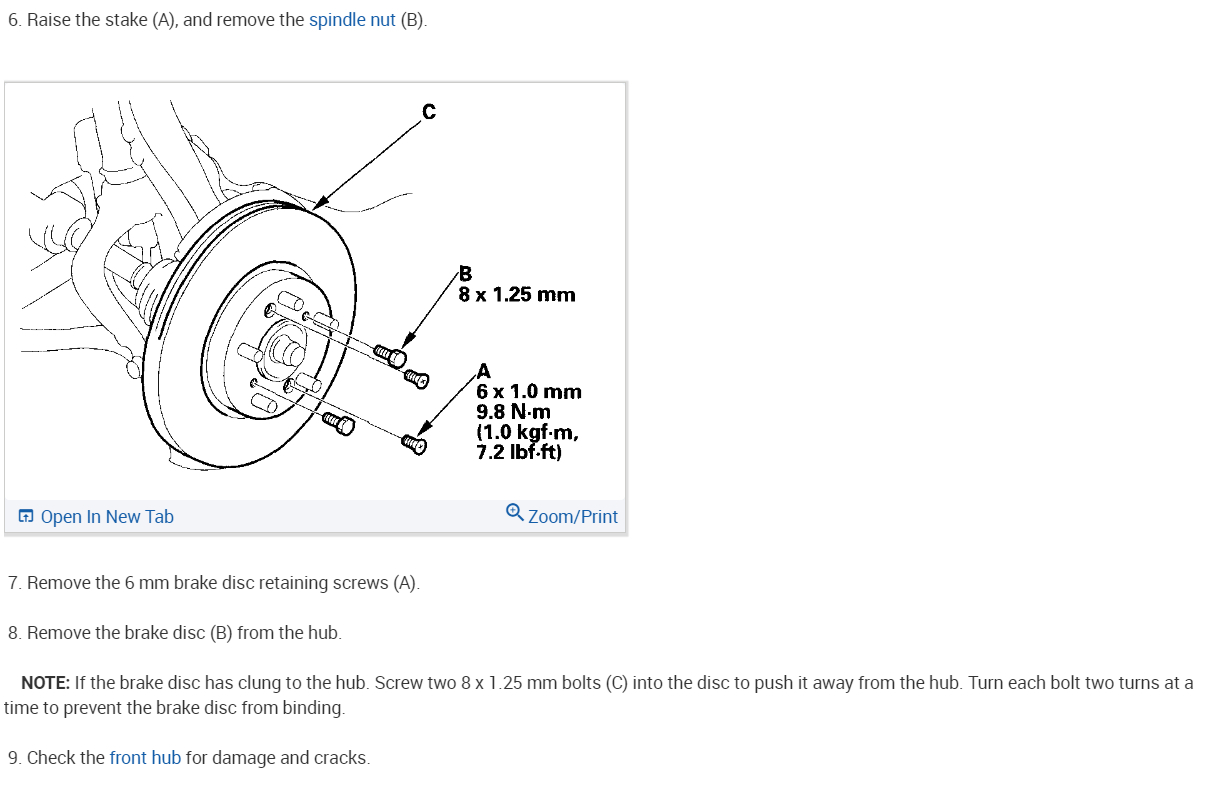 6. Raise the stake (A), and remove the spindle nut (B).

C

B
8 x 1.25 mm

A
6 x 1.0 mm
9.8 N·m
(1.0 kgf·m,
7.2 lbf·ft)

Open In New Tab

Zoom/Print

7. Remove the 6 mm brake disc retaining screws (A).

8. Remove the brake disc (B) from the hub.

NOTE: If the brake disc has clung to the hub. Screw two 8 x 1.25 mm bolts (C) into the disc to push it away from the hub. Turn each bolt two turns at a time to prevent the brake disc from binding.

9. Check the front hub for damage and cracks.