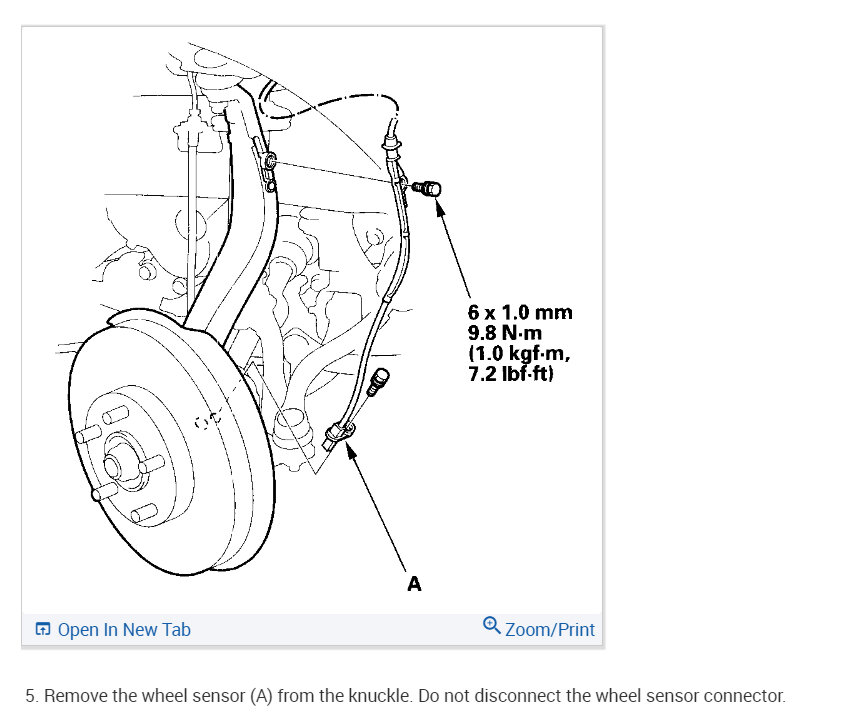 6 x 1.0 mm
9.8 N·m
(1.0 kgf·m,
7.2 lbf·ft)

A

Open In New Tab

Zoom/Print

5. Remove the wheel sensor (A) from the knuckle. Do not disconnect the wheel sensor connector.