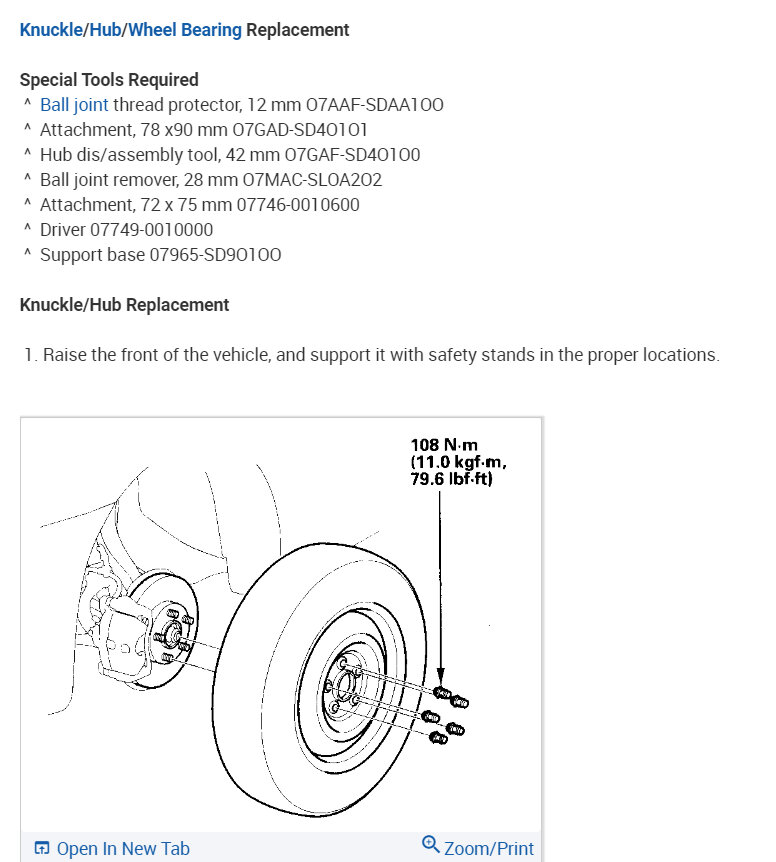 Knuckle/Hub/Wheel Bearing Replacement

Special Tools Required
^ Ball joint thread protector, 12 mm O7AAF-SDAA1OO
^ Attachment, 78 x90 mm O7GAD-SD4O1O1
^ Hub dis/assembly tool, 42 mm O7GAF-SD4O1OO
^ Ball joint remover, 28 mm O7MAC-SLOA2O2
^ Attachment, 72 x 75 mm 07746-0010600
^ Driver 07749-0010000
^ Support base 07965-SD9O1OO

Knuckle/Hub Replacement

1. Raise the front of the vehicle, and support it with safety stands in the proper locations.

108 N·m (11.0 kgf·m, 79.6 lbf·ft)

Open In New Tab

Zoom/Print