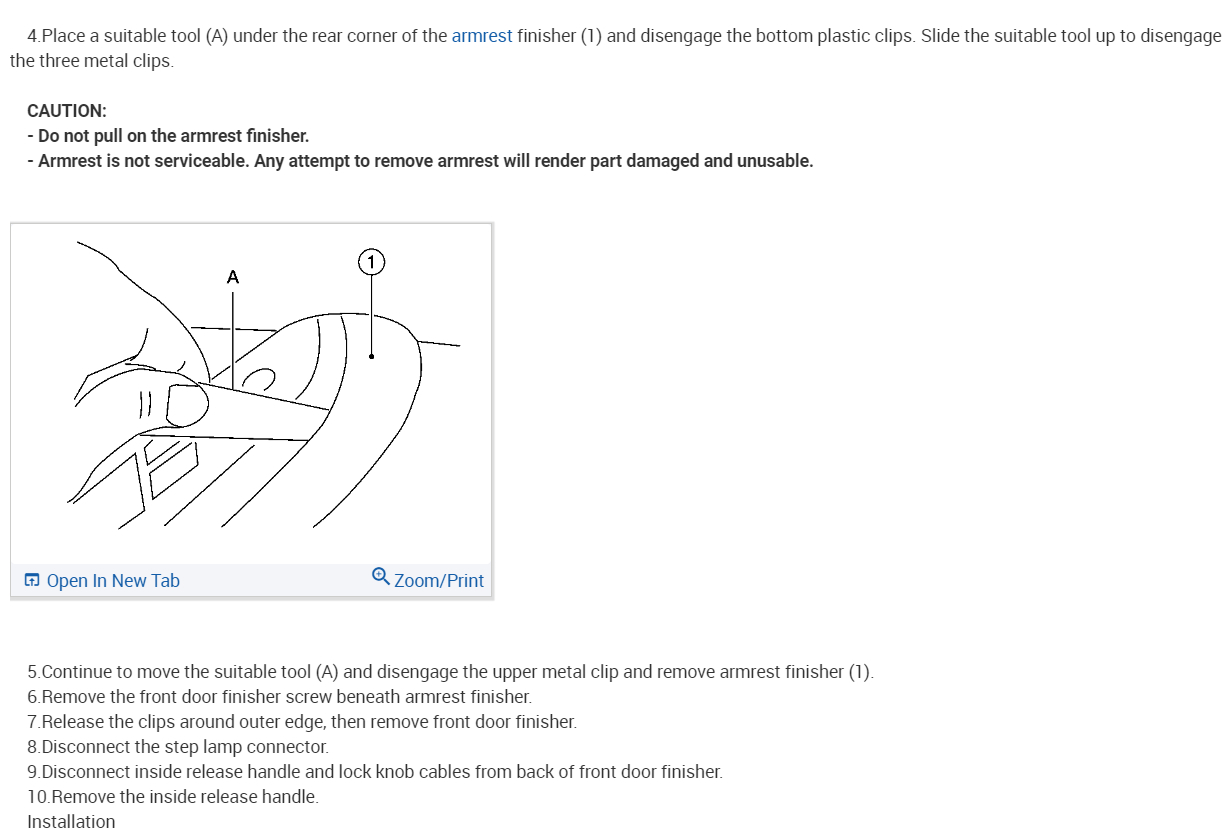 4.Place a suitable tool (A) under the rear corner of the armrest finisher (1) and disengage the bottom plastic clips. Slide the suitable tool up to disengage the three metal clips.

CAUTION:
- Do not pull on the armrest finisher.
- Armrest is not serviceable. Any attempt to remove armrest will render part damaged and unusable.

A
1

Open In New Tab
Zoom/Print

5.Continue to move the suitable tool (A) and disengage the upper metal clip and remove armrest finisher (1).
6.Remove the front door finisher screw beneath armrest finisher.
7.Release the clips around outer edge, then remove front door finisher.
8.Disconnect the step lamp connector.
9.Disconnect inside release handle and lock knob cables from back of front door finisher.
10.Remove the inside release handle.
Installation