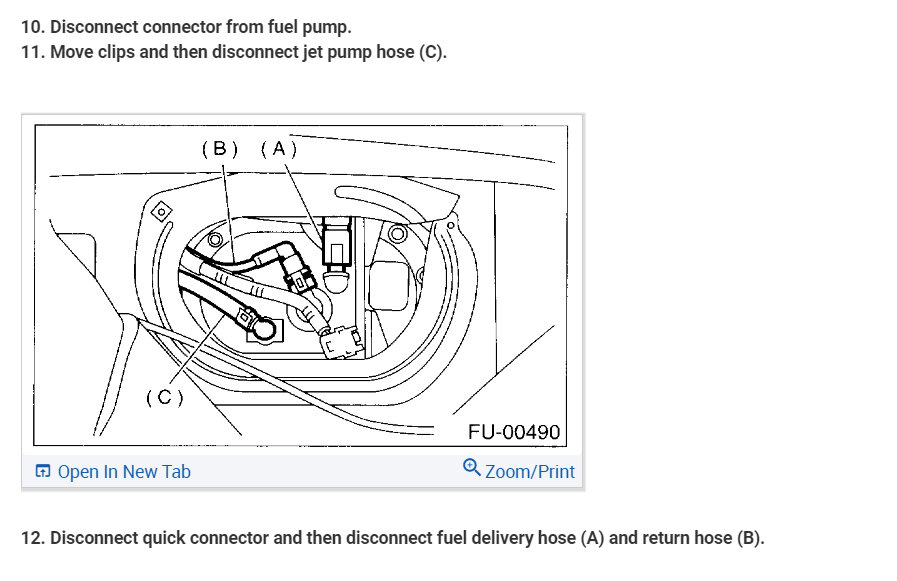 10. Disconnect connector from fuel pump.
11. Move clips and then disconnect jet pump hose (C).

(B) (A)
(C)
FU-00490

Open In New Tab
Zoom/Print

12. Disconnect quick connector and then disconnect fuel delivery hose (A) and return hose (B).