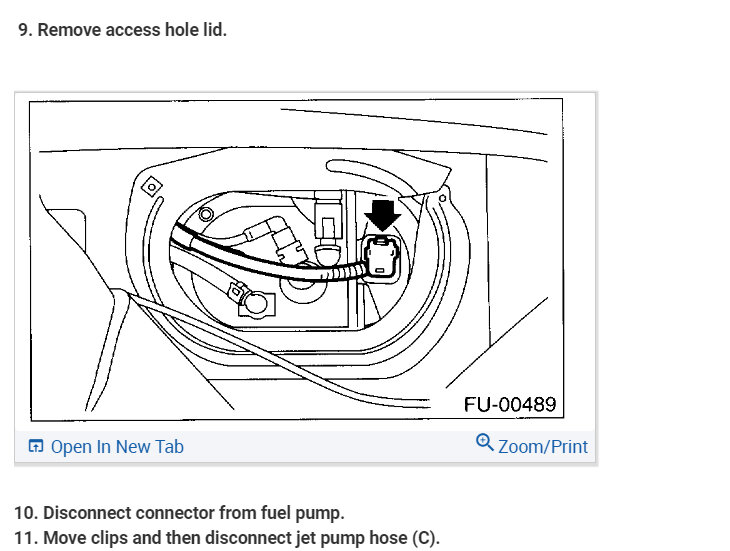 9. Remove access hole lid.

FU-00489

Open In New Tab

Zoom/Print

10. Disconnect connector from fuel pump.
11. Move clips and then disconnect jet pump hose (C).