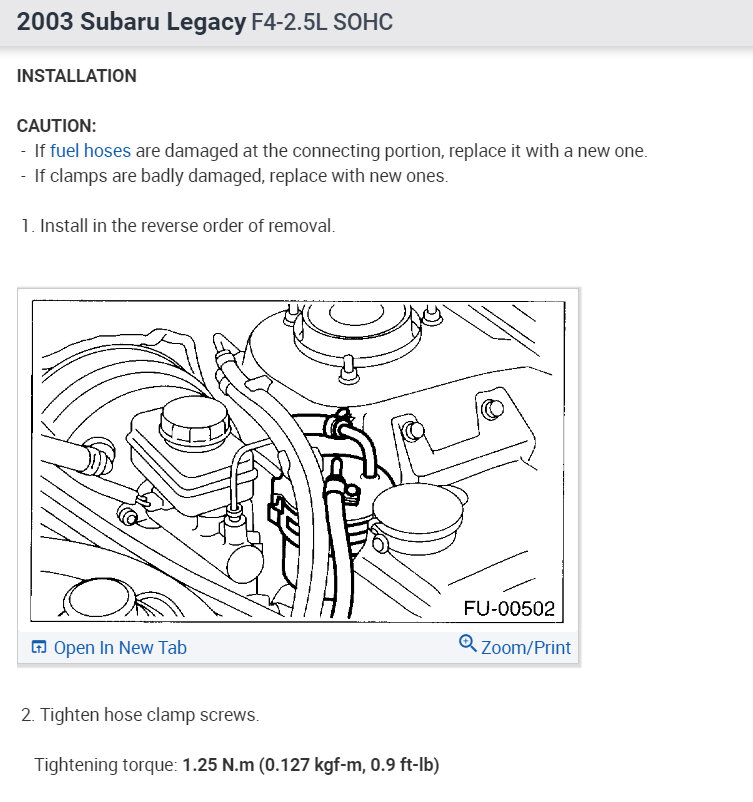 2003 Subaru Legacy F4-2.5L SOHC

INSTALLATION

CAUTION:
- If fuel hoses are damaged at the connecting portion, replace it with a new one.
- If clamps are badly damaged, replace with new ones.

1. Install in the reverse order of removal.

FU-00502

Open In New Tab
Zoom/Print

2. Tighten hose clamp screws.

Tightening torque: 1.25 N.m (0.127 kgf-m, 0.9 ft-lb)