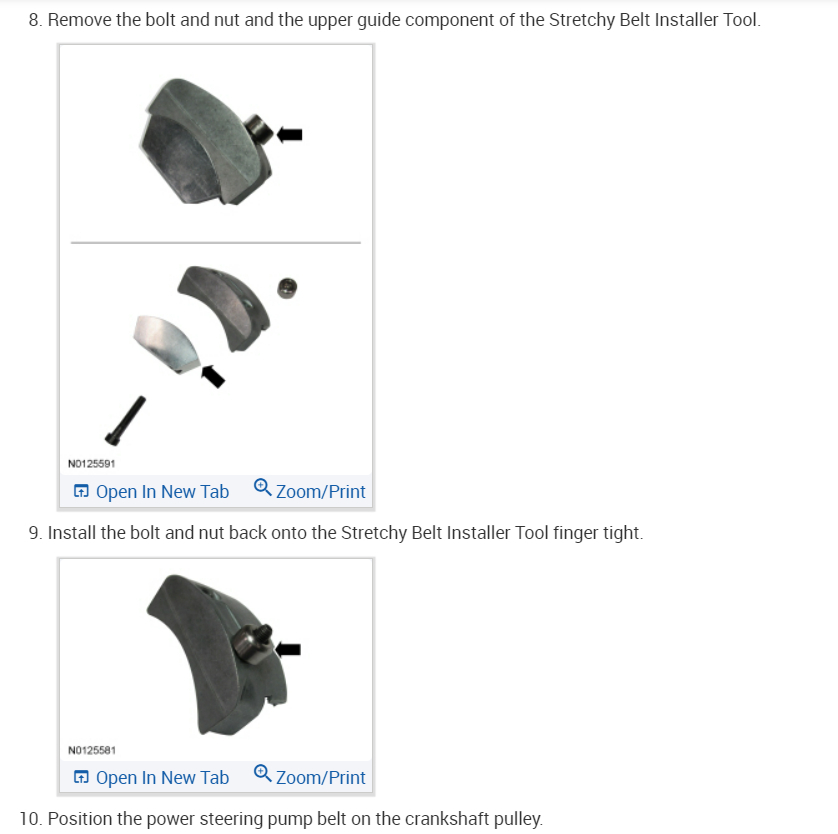 8. Remove the bolt and nut and the upper guide component of the Stretchy Belt Installer Tool.

N0125591

Open In New Tab Zoom/Print

9. Install the bolt and nut back onto the Stretchy Belt Installer Tool finger tight.

N0125581

Open In New Tab Zoom/Print

10. Position the power steering pump belt on the crankshaft pulley.