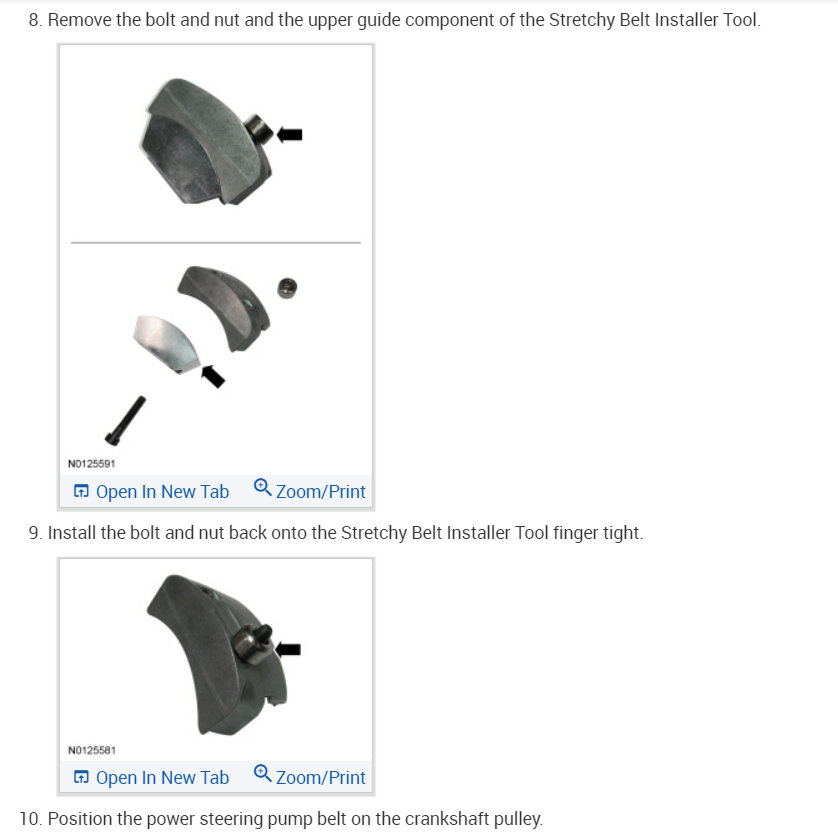 8. Remove the bolt and nut and the upper guide component of the Stretchy Belt Installer Tool.

N0125591

Open In New Tab Zoom/Print

9. Install the bolt and nut back onto the Stretchy Belt Installer Tool finger tight.

N0125581

Open In New Tab Zoom/Print

10. Position the power steering pump belt on the crankshaft pulley.