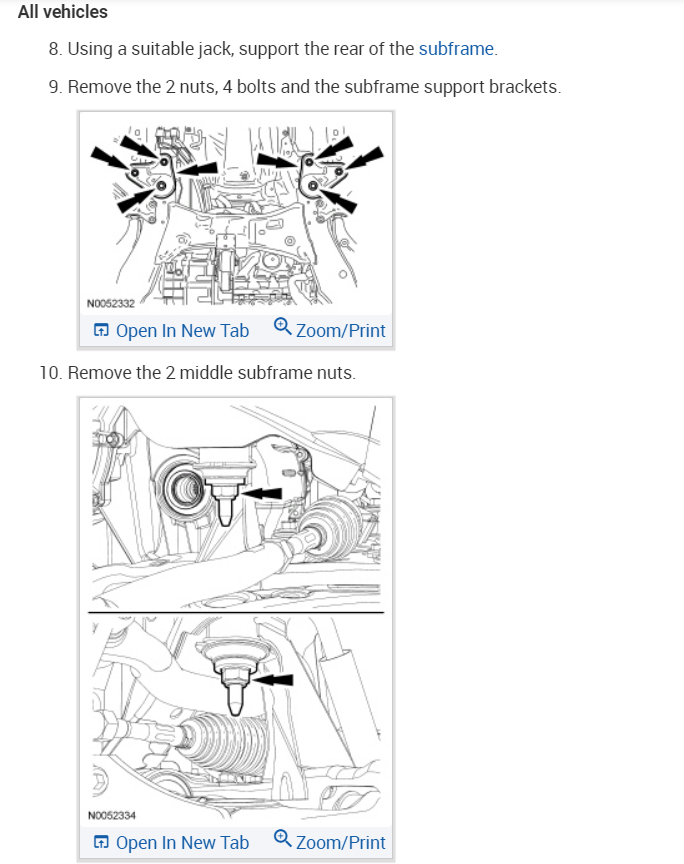 All vehicles

8. Using a suitable jack, support the rear of the subframe.

9. Remove the 2 nuts, 4 bolts and the subframe support brackets.

N0052332

Open In New Tab Zoom/Print

10. Remove the 2 middle subframe nuts.

N0052334

Open In New Tab Zoom/Print