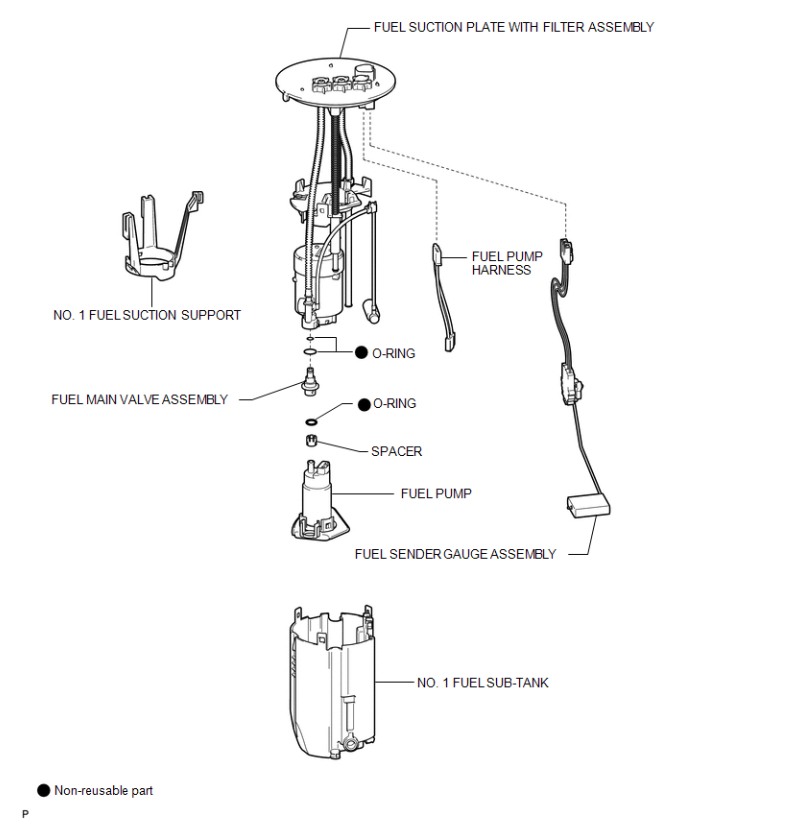 FUEL SUCTION PLATE WITH FILTER ASSEMBLY

FUEL PUMP HARNESS

NO. 1 FUEL SUCTION SUPPORT

● O-RING

FUEL MAIN VALVE ASSEMBLY

● O-RING

SPACER

FUEL PUMP

FUEL SENDER GAUGE ASSEMBLY

NO. 1 FUEL SUB-TANK

● Non-reusable part

P