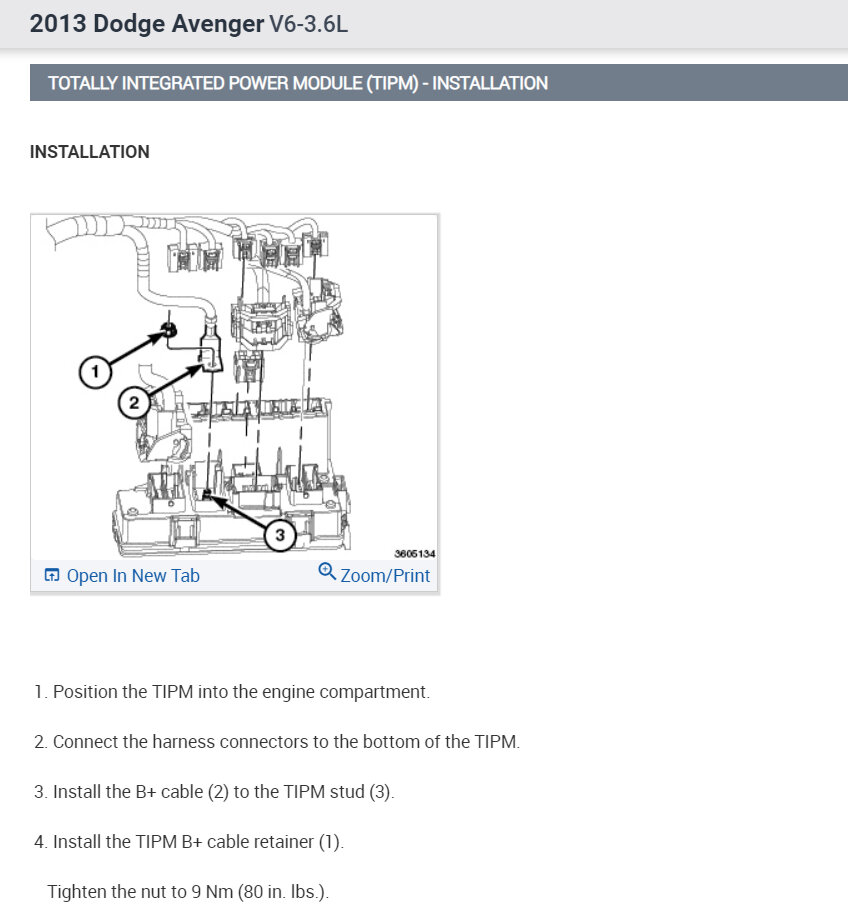 2013 Dodge Avenger V6-3.6L

TOTALLY INTEGRATED POWER MODULE (TIPM) - INSTALLATION

INSTALLATION

1
2
3
3605134

Open In New Tab
Zoom/Print

1. Position the TIPM into the engine compartment.

2. Connect the harness connectors to the bottom of the TIPM.

3. Install the B+ cable (2) to the TIPM stud (3).

4. Install the TIPM B+ cable retainer (1).

Tighten the nut to 9 Nm (80 in. lbs.).