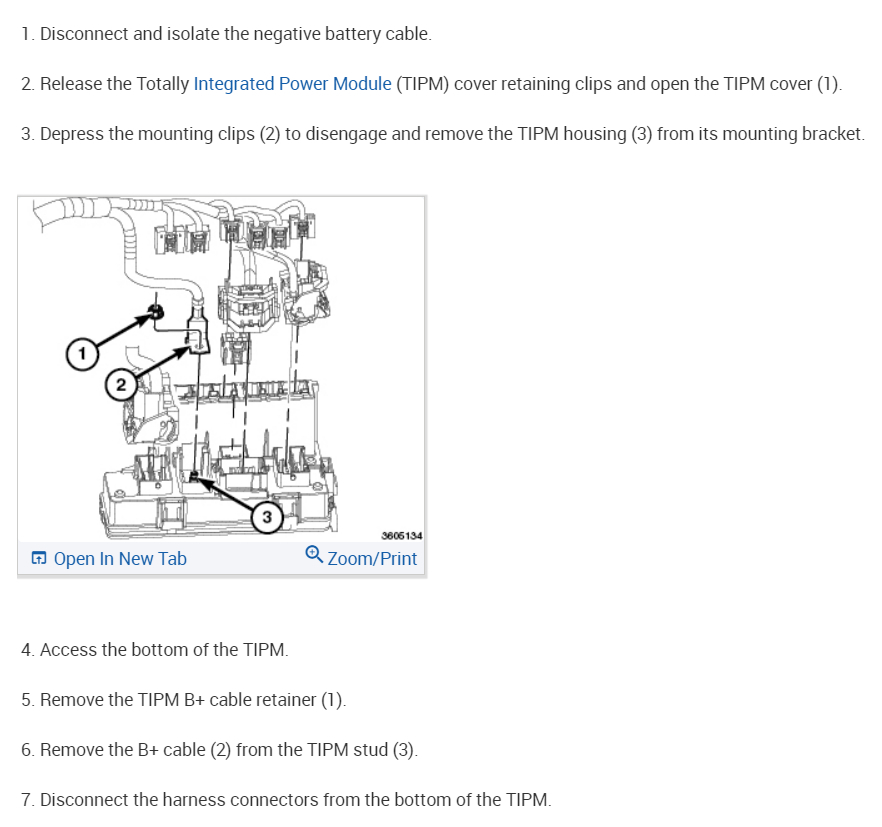 1. Disconnect and isolate the negative battery cable.

2. Release the Totally Integrated Power Module (TIPM) cover retaining clips and open the TIPM cover (1).

3. Depress the mounting clips (2) to disengage and remove the TIPM housing (3) from its mounting bracket.

1

2

3

3605134

Open In New Tab

Zoom/Print

4. Access the bottom of the TIPM.

5. Remove the TIPM B+ cable retainer (1).

6. Remove the B+ cable (2) from the TIPM stud (3).

7. Disconnect the harness connectors from the bottom of the TIPM.