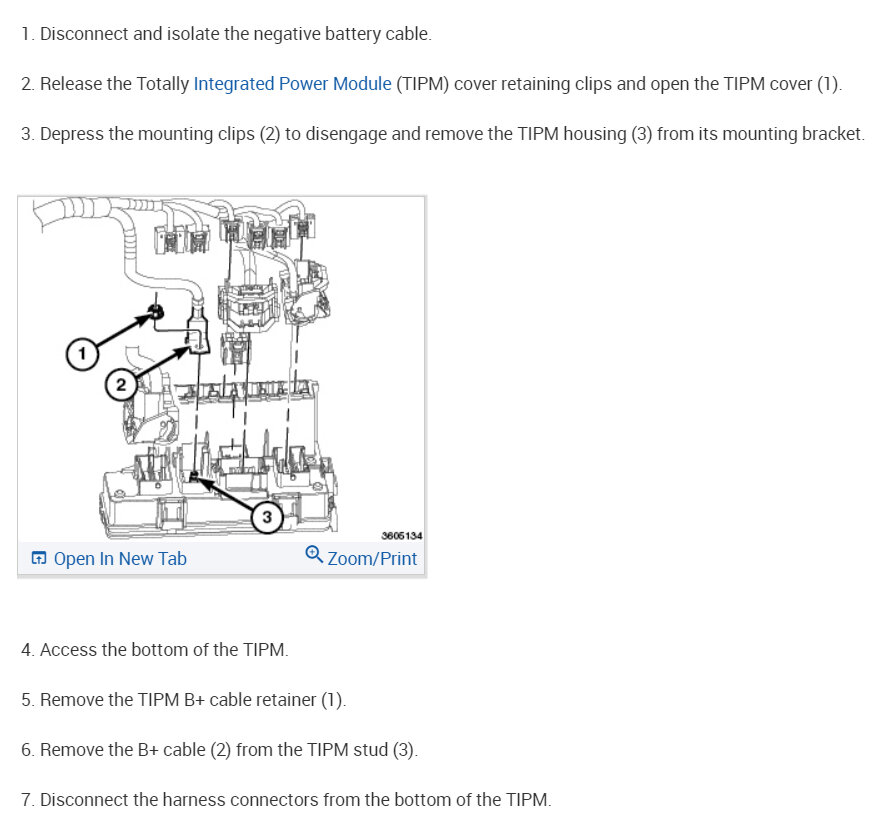 1. Disconnect and isolate the negative battery cable.

2. Release the Totally Integrated Power Module (TIPM) cover retaining clips and open the TIPM cover (1).

3. Depress the mounting clips (2) to disengage and remove the TIPM housing (3) from its mounting bracket.

1

2

3

3605134

Open In New Tab

Zoom/Print

4. Access the bottom of the TIPM.

5. Remove the TIPM B+ cable retainer (1).

6. Remove the B+ cable (2) from the TIPM stud (3).

7. Disconnect the harness connectors from the bottom of the TIPM.