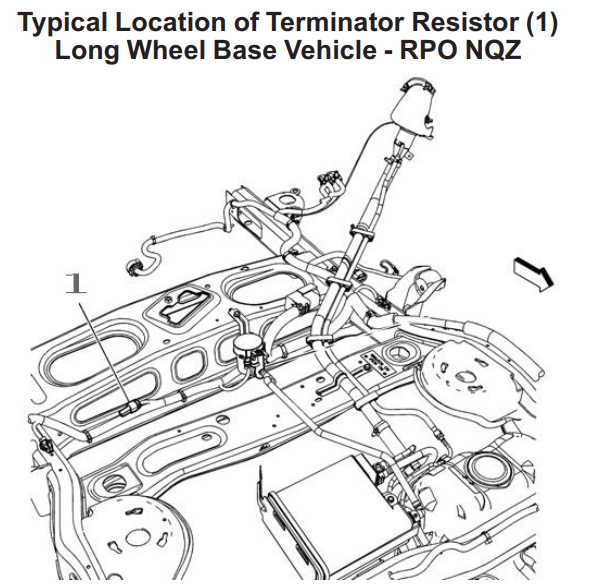 Typical Location of Terminator Resistor (1)
Long Wheel Base Vehicle - RPO NQZ

1