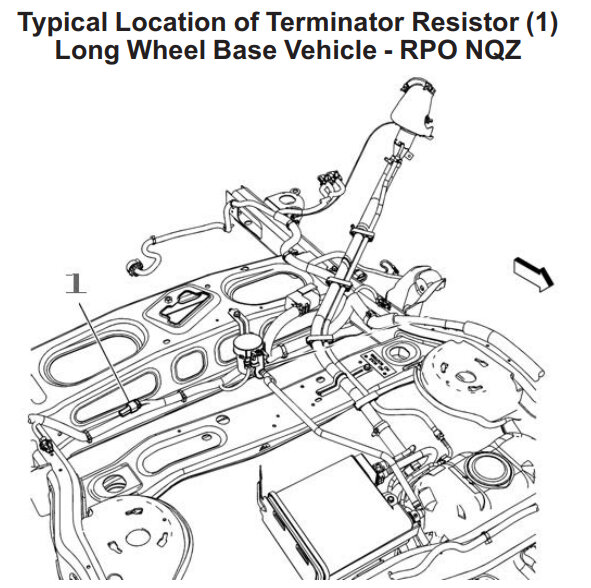 Typical Location of Terminator Resistor (1)
Long Wheel Base Vehicle - RPO NQZ

1